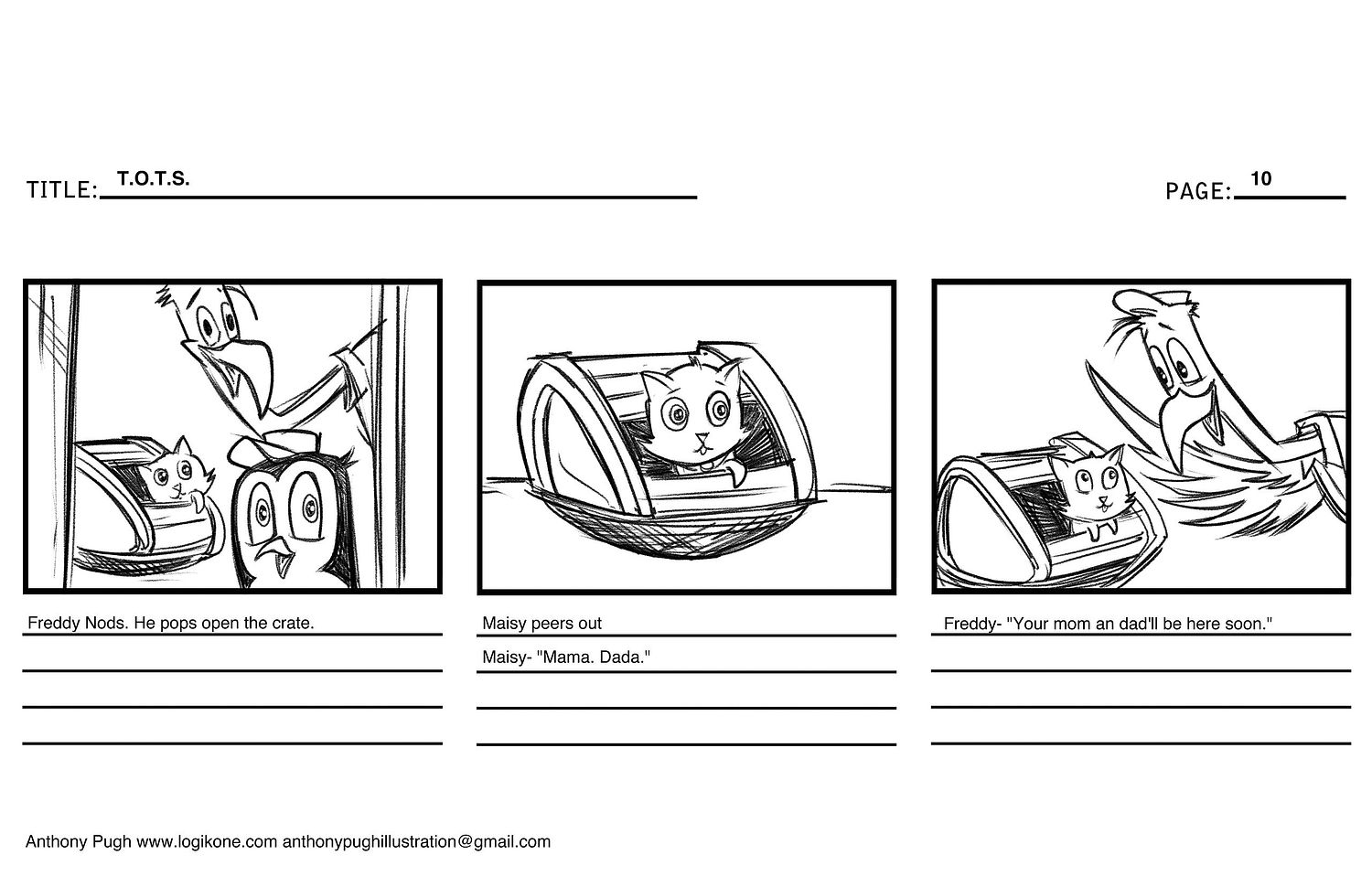 TITLE: T.O.T.S.

PAGE: 10

Freddy Nods. He pops open the crate.

Maisy peers out

Maisy- "Mama. Dada."

Freddy- "Your mom an dad'll be here soon."

Anthony Pugh www.logikone.com anthonypughillustration@gmail.com