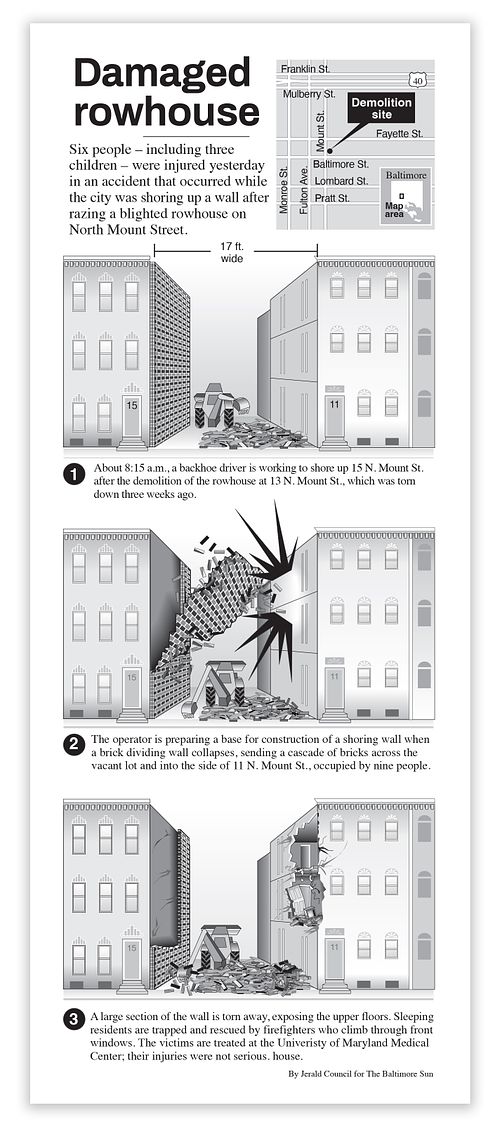 Damaged rowhouse

Six people – including three children – were injured yesterday in an accident that occurred while the city was shoring up a wall after razing a blighted rowhouse on North Mount Street.

Franklin St.
40
Mulberry St.
Demolition site
Fayette St.
Mount St.
Baltimore St.
Lombard St.
Pratt St.
Monroe St.
Fulton Ave.
Baltimore
Map area

17 ft. wide

15
11

1 About 8:15 a.m., a backhoe driver is working to shore up 15 N. Mount St. after the demolition of the rowhouse at 13 N. Mount St., which was torn down three weeks ago.

15
11

2 The operator is preparing a base for construction of a shoring wall when a brick dividing wall collapses, sending a cascade of bricks across the vacant lot and into the side of 11 N. Mount St., occupied by nine people.

15
11

3 A large section of the wall is torn away, exposing the upper floors. Sleeping residents are trapped and rescued by firefighters who climb through front windows. The victims are treated at the Univeristy of Maryland Medical Center; their injuries were not serious. house.

By Jerald Council for The Baltimore Sun