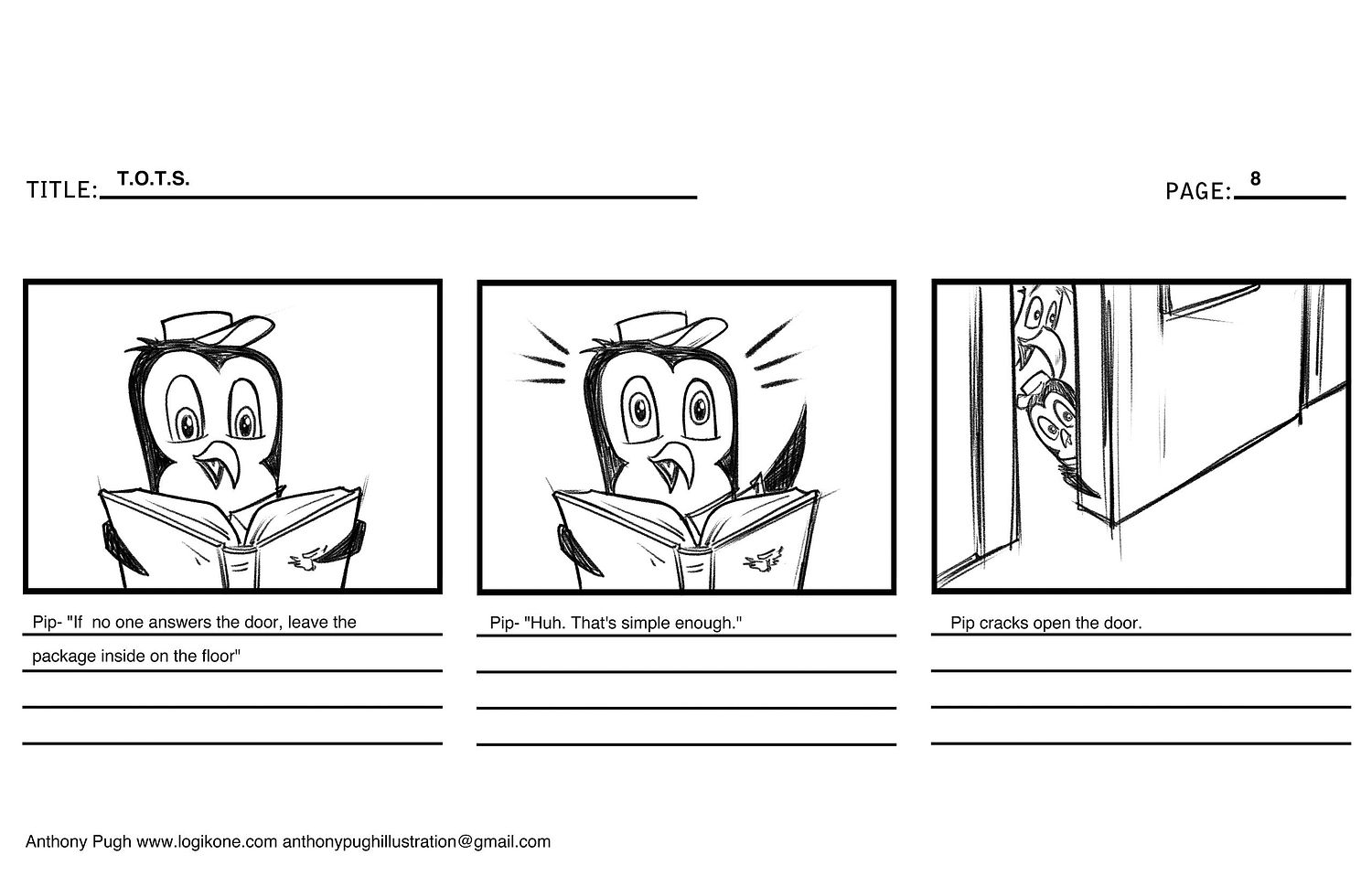 TITLE: T.O.T.S.

PAGE: 8

Pip- "If no one answers the door, leave the package inside on the floor"

Pip- "Huh. That's simple enough."

Pip cracks open the door.

Anthony Pugh www.logikone.com anthonypughillustration@gmail.com